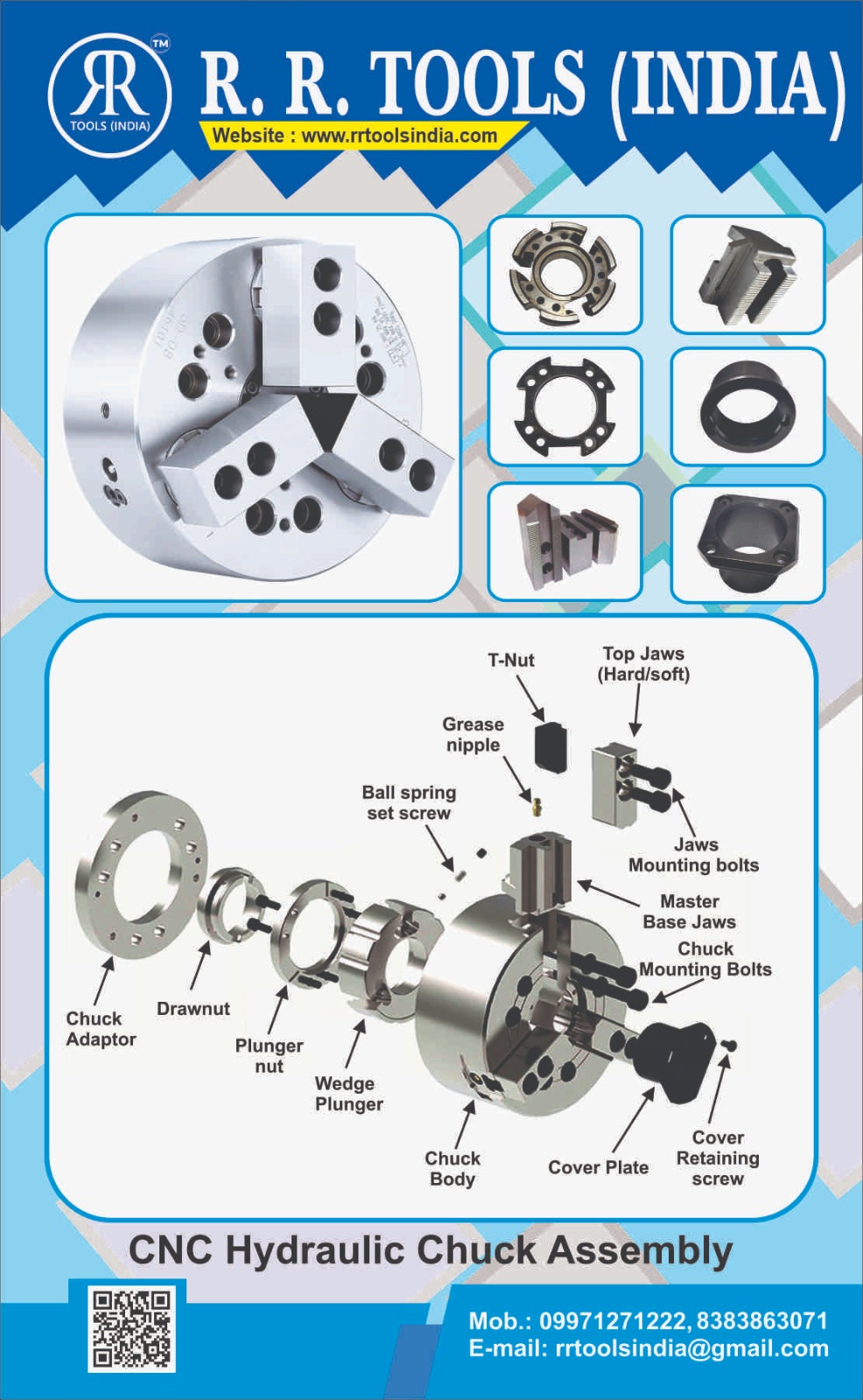 RR TM
TOOLS (INDIA)

R. R. TOOLS (INDIA)

Website : www.rrtoolsindia.com

T-Nut

Top Jaws (Hard/soft)

Grease nipple

Ball spring set screw

Jaws Mounting bolts

Master Base Jaws

Chuck Mounting Bolts

Chuck Adaptor

Drawnut

Plunger nut

Wedge Plunger

Chuck Body

Cover Plate

Cover Retaining screw

CNC Hydraulic Chuck Assembly

Mob.: 09971271222, 8383863071
E-mail: rrtoolsindia@gmail.com